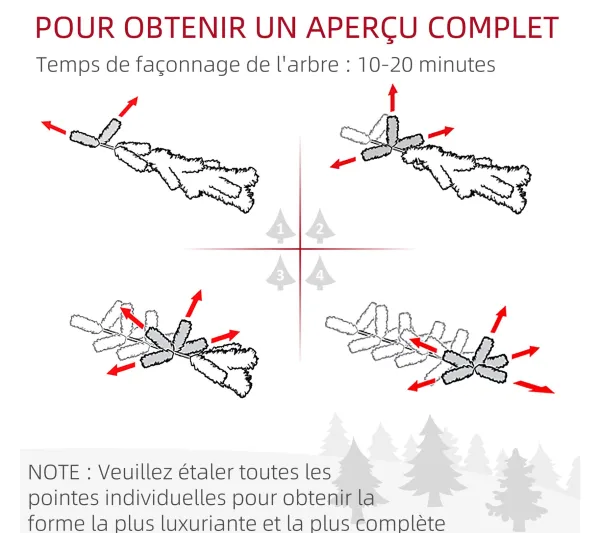 POUR OBTENIR UN APERÇU COMPLET

Temps de façonnage de l'arbre : 10-20 minutes

1
2
3
4

NOTE : Veuillez étaler toutes les pointes individuelles pour obtenir la forme la plus luxuriante et la plus complète