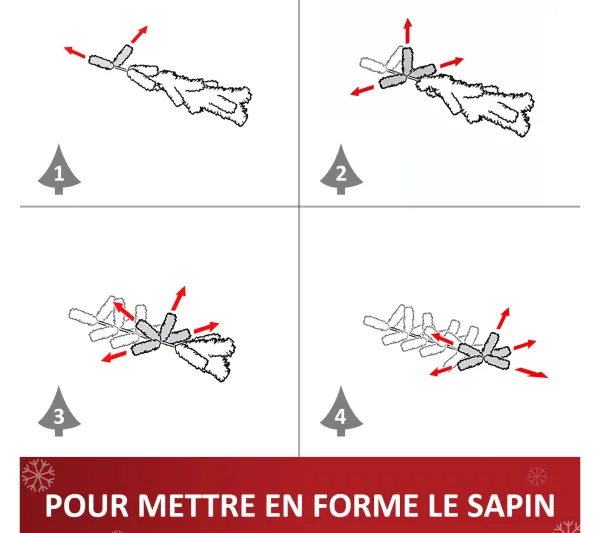 1

2

3

4

POUR METTRE EN FORME LE SAPIN