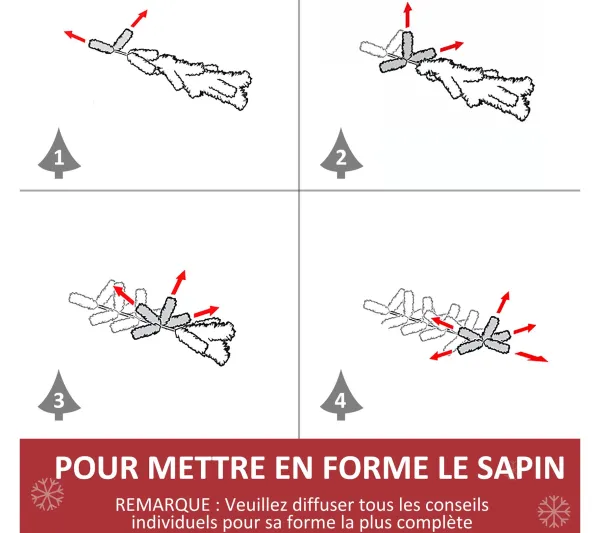 1

2

3

4

POUR METTRE EN FORME LE SAPIN

REMARQUE : Veuillez diffuser tous les conseils individuels pour sa forme la plus complète