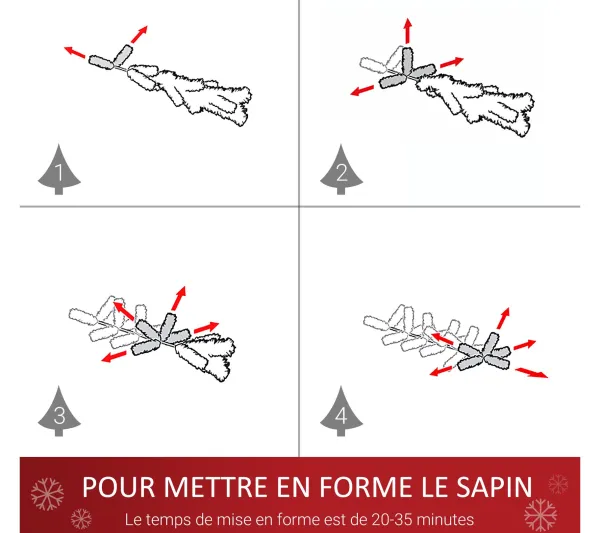 1

2

3

4

POUR METTRE EN FORME LE SAPIN
Le temps de mise en forme est de 20-35 minutes