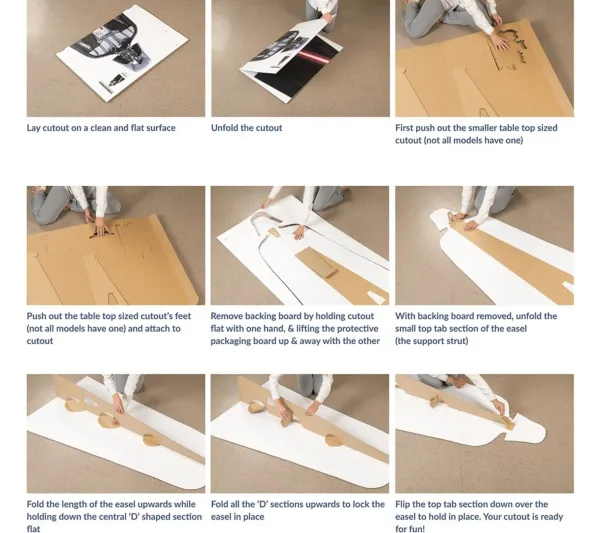 Lay cutout on a clean and flat surface

Unfold the cutout

First push out the smaller table top sized cutout (not all models have one)

Push out the table top sized cutout's feet (not all models have one) and attach to cutout

Remove backing board by holding cutout flat with one hand, & lifting the protective packaging board up & away with the other

With backing board removed, unfold the small top tab section of the easel (the support strut)

Fold the length of the easel upwards while holding down the central 'D' shaped section flat

Fold all the 'D' sections upwards to lock the easel in place

Flip the top tab section down over the easel to hold in place. Your cutout is ready for fun!